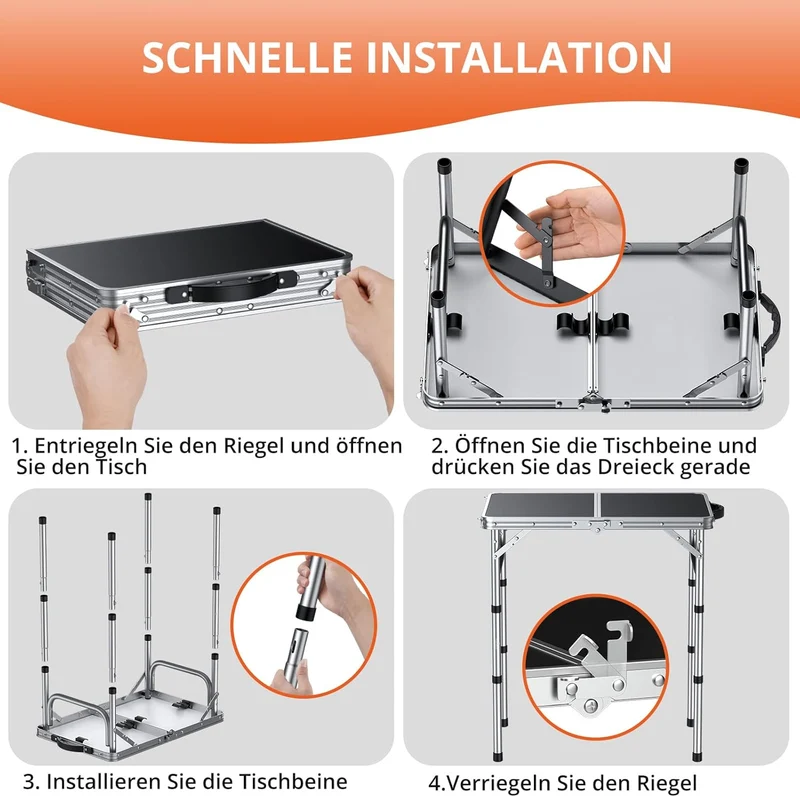 SCHNELLE INSTALLATION

1. Entriegeln Sie den Riegel und öffnen Sie den Tisch

2. Öffnen Sie die Tischbeine und drücken Sie das Dreieck gerade

3. Installieren Sie die Tischbeine

4.Verriegeln Sie den Riegel